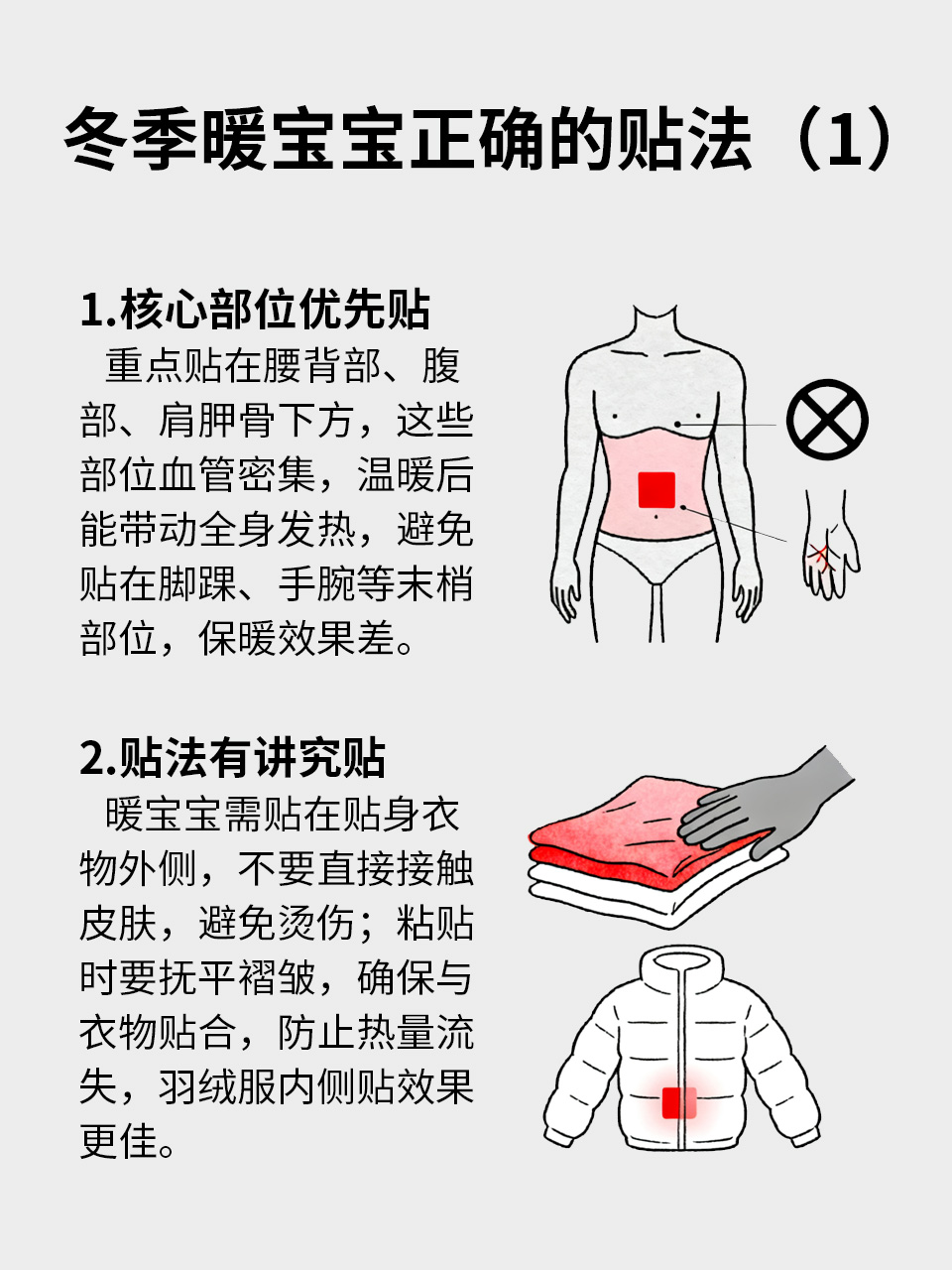 冬季暖宝宝正确的贴法（1）

1.核心部位优先贴

重点贴在腰背部、腹部、肩胛骨下方，这些部位血管密集，温暖后能带动全身发热，避免贴在脚踝、手腕等末梢部位，保暖效果差。

2.贴法有讲究贴

暖宝宝需贴在贴身衣物外侧，不要直接接触皮肤，避免烫伤；粘贴时要抚平褶皱，确保与衣物贴合，防止热量流失，羽绒服内侧贴效果更佳。