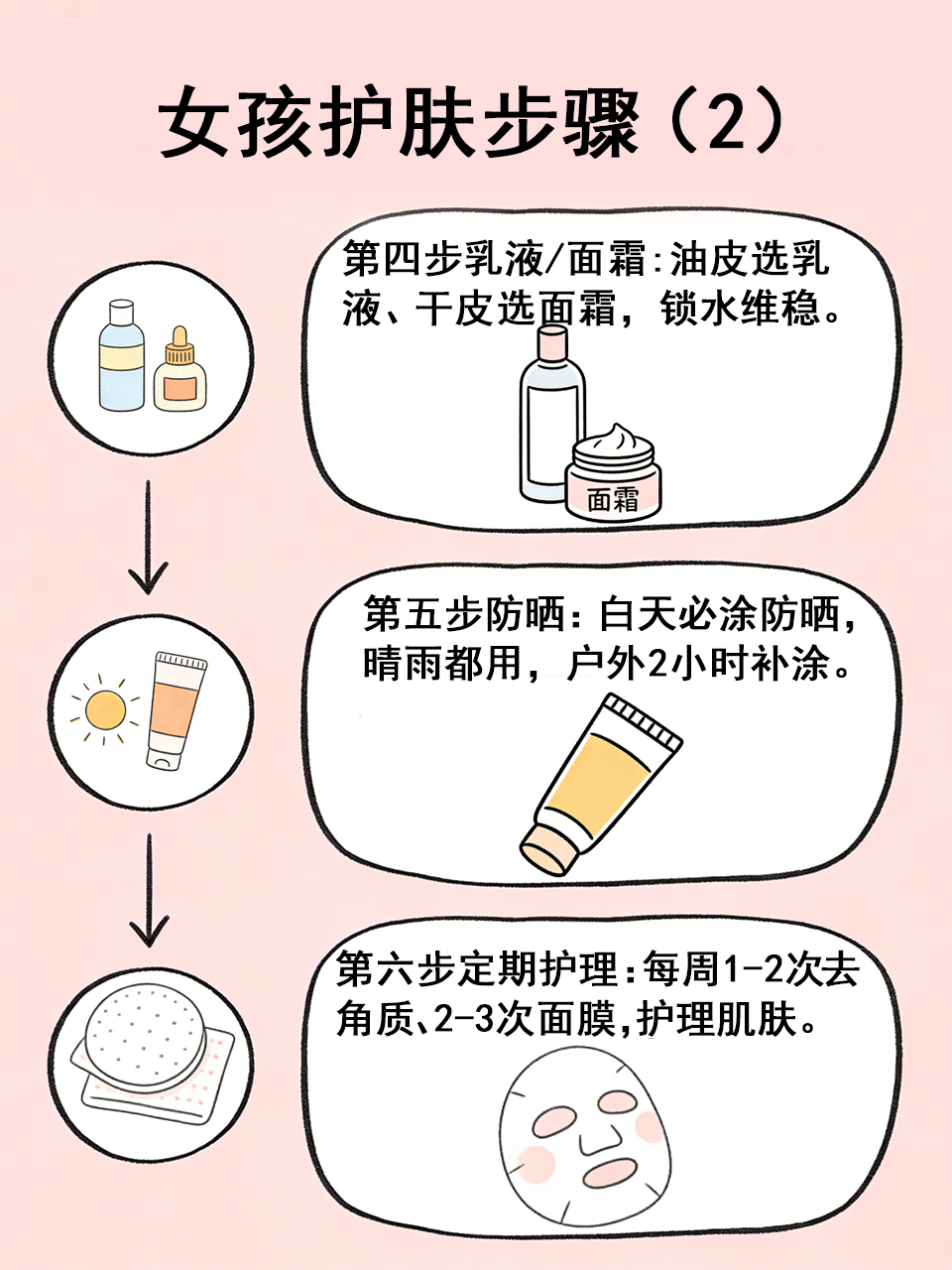 女孩护肤步骤（2）

第四步乳液/面霜:油皮选乳液、干皮选面霜，锁水维稳。

面霜

第五步防晒：白天必涂防晒，晴雨都用，户外2小时补涂。

第六步定期护理:每周1-2次去角质、2-3次面膜,护理肌肤。