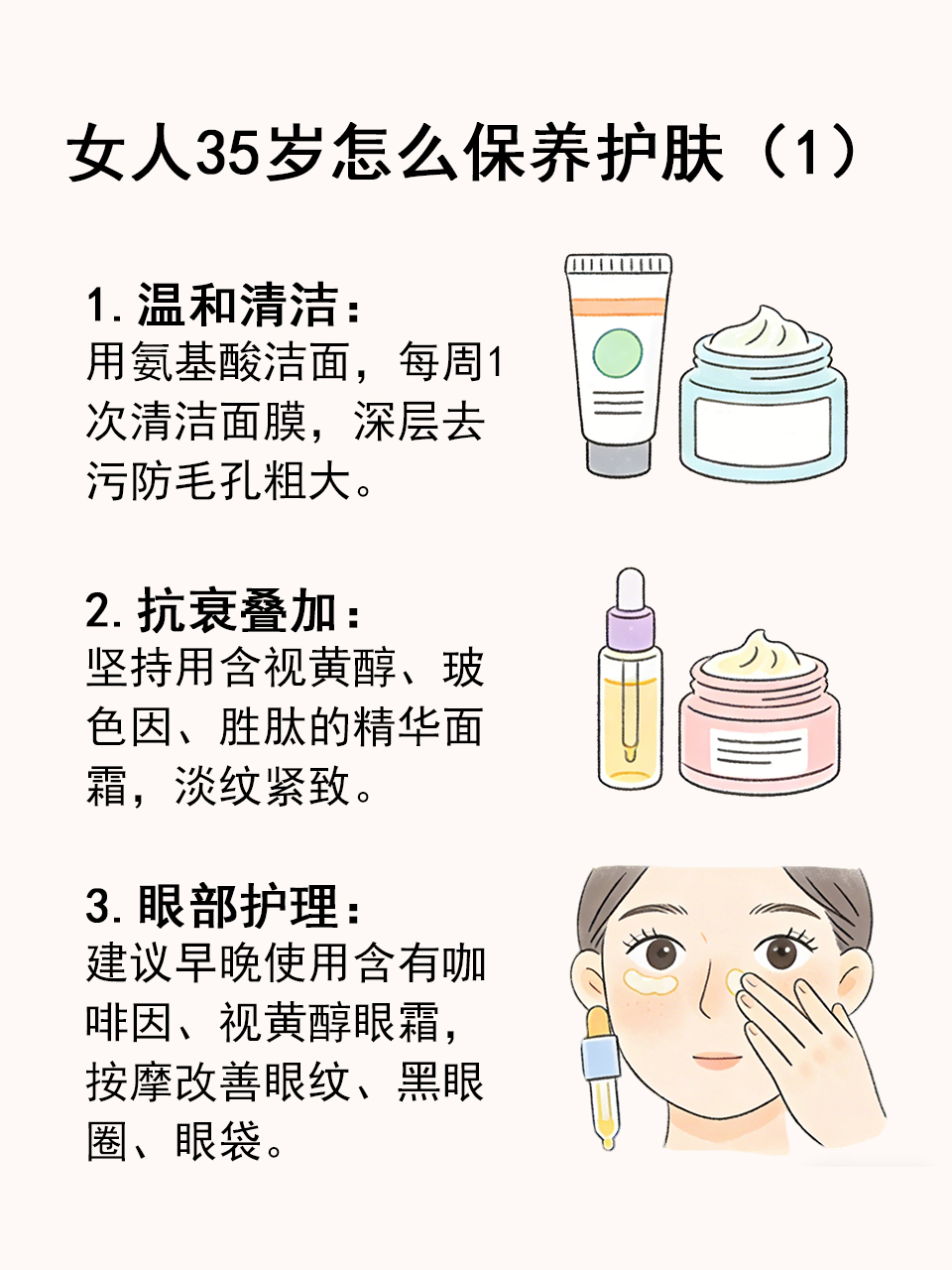 女人35岁怎么保养护肤（1）

1. 温和清洁：
用氨基酸洁面，每周1次清洁面膜，深层去污防毛孔粗大。

2. 抗衰叠加：
坚持用含视黄醇、玻色因、胜肽的精华面霜，淡纹紧致。

3. 眼部护理：
建议早晚使用含有咖啡因、视黄醇眼霜，按摩改善眼纹、黑眼圈、眼袋。